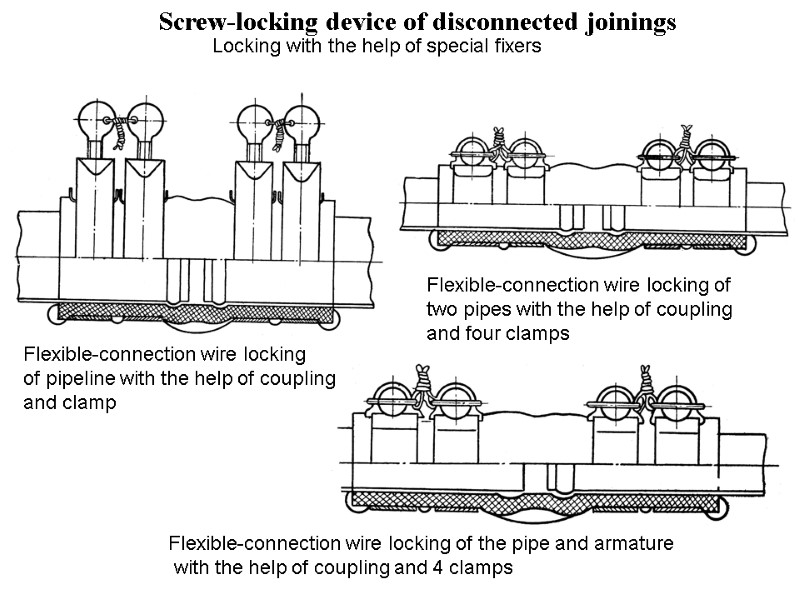 Screw-locking device of disconnected joinings
Locking with the help of special fixers

Flexible-connection wire locking of two pipes with the help of coupling and four clamps

Flexible-connection wire locking of pipeline with the help of coupling and clamp

Flexible-connection wire locking of the pipe and armature with the help of coupling and 4 clamps